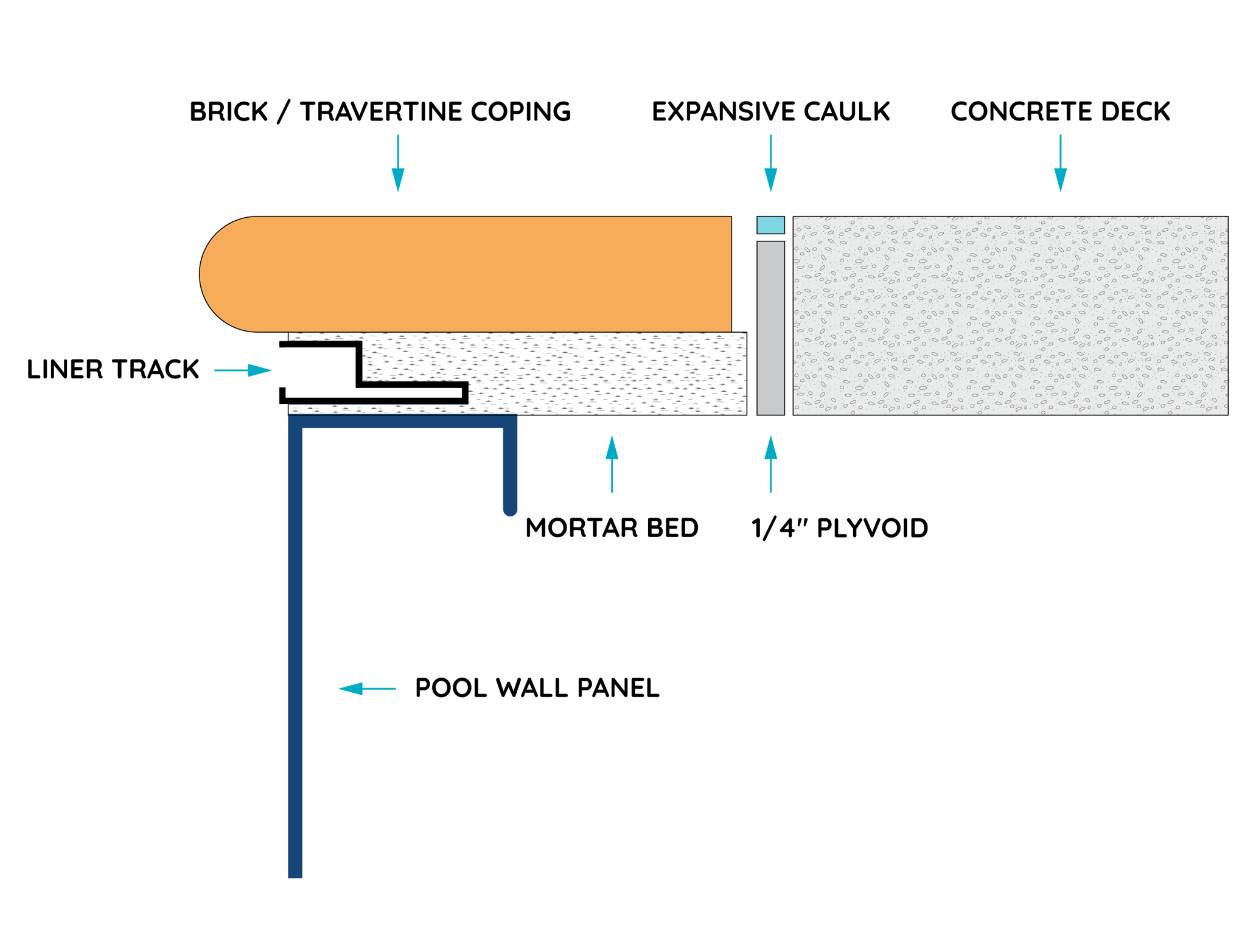 BRICK / TRAVERTINE COPING
EXPANSIVE CAULK
CONCRETE DECK
LINER TRACK
MORTAR BED
1/4" PLYVOID
POOL WALL PANEL